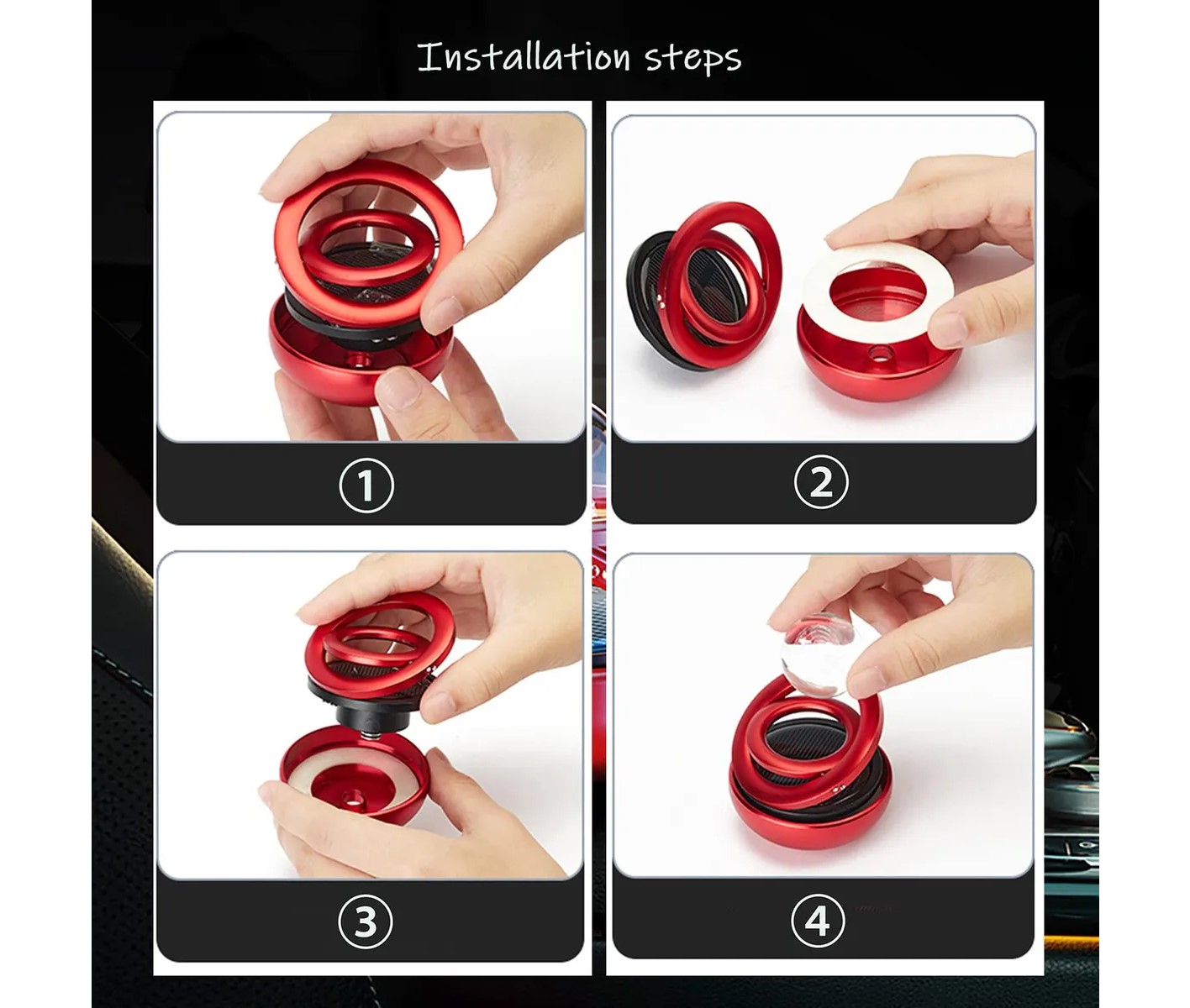 Installation steps

①

②

③

④